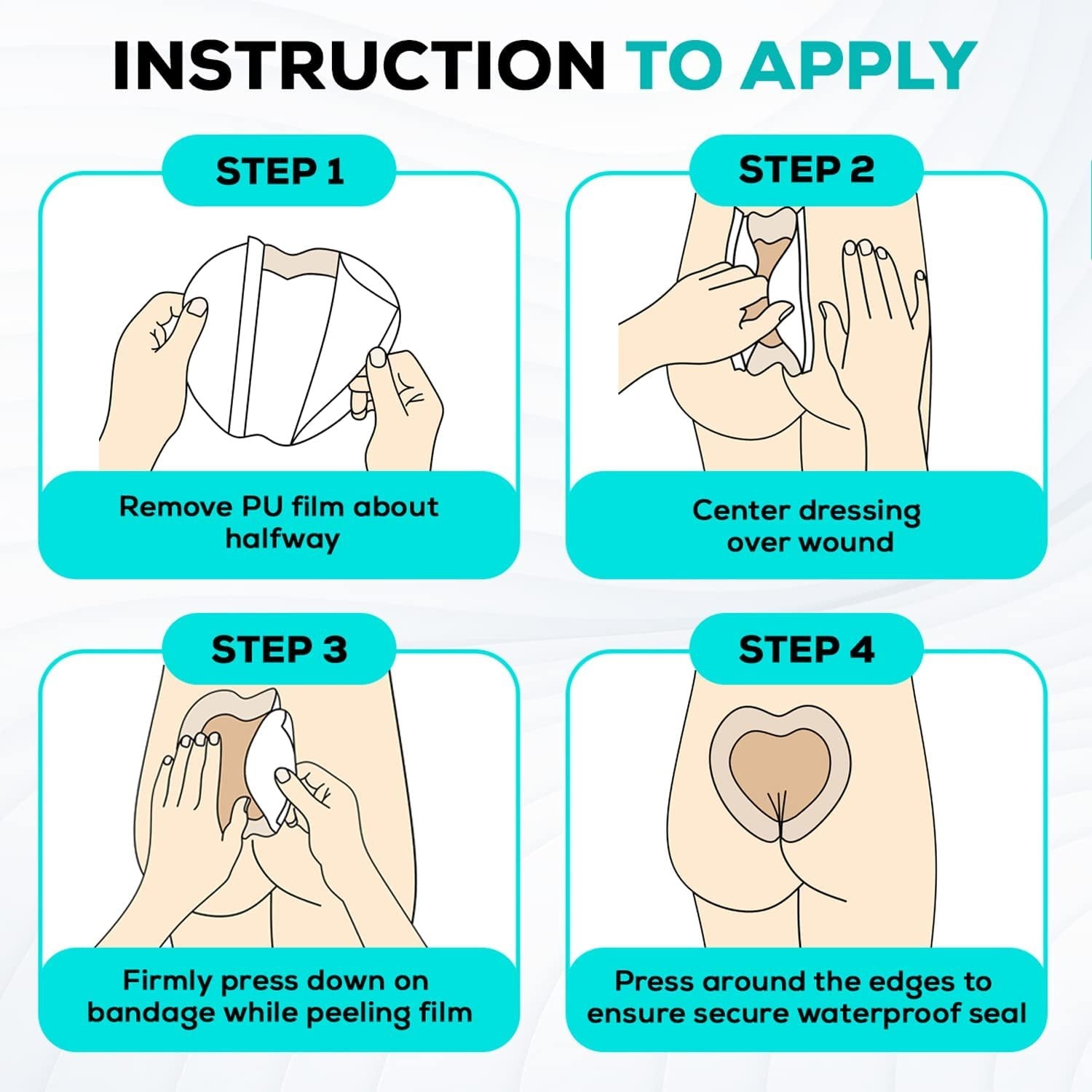 INSTRUCTION TO APPLY

STEP 1

Remove PU film about halfway

STEP 2

Center dressing over wound

STEP 3

Firmly press down on bandage while peeling film

STEP 4

Press around the edges to ensure secure waterproof seal